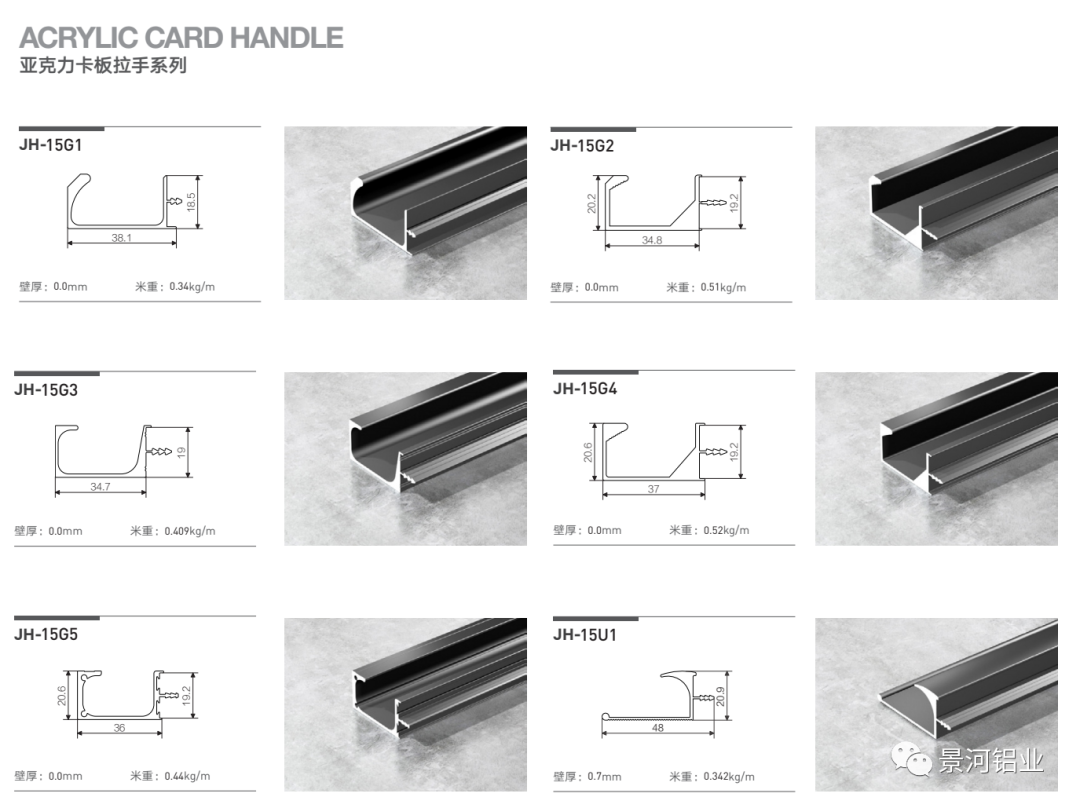 ACRYLIC CARD HANDLE
亚克力卡板拉手系列

JH-15G1

18.5

38.1

壁厚：0.0mm 米重：0.34kg/m

JH-15G2

20.2

19.2

34.8

壁厚：0.0mm 米重：0.51kg/m

JH-15G3

19

34.7

壁厚：0.0mm 米重：0.409kg/m

JH-15G4

20.6

19.2

37

壁厚：0.0mm 米重：0.52kg/m

JH-15G5

20.6

19.2

36

壁厚：0.0mm 米重：0.44kg/m

JH-15U1

20.9

48

壁厚：0.7mm 米重：0.342kg/m

景河铝业